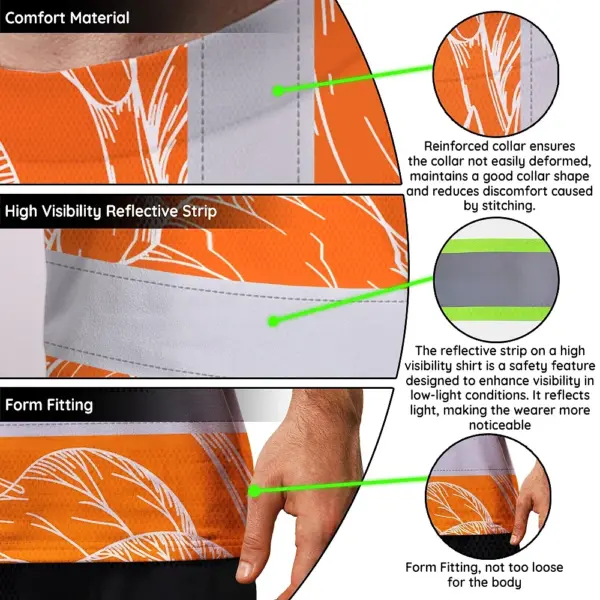 Comfort Material

Reinforced collar ensures the collar not easily deformed, maintains a good collar shape and reduces discomfort caused by stitching.

High Visibility Reflective Strip

The reflective strip on a high visibility shirt is a safety feature designed to enhance visibility in low-light conditions. It reflects light, making the wearer more noticeable

Form Fitting

Form Fitting, not too loose for the body