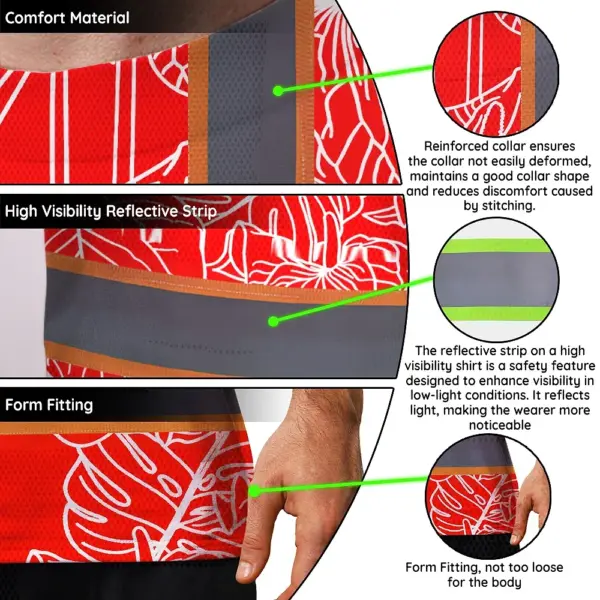 Comfort Material

Reinforced collar ensures the collar not easily deformed, maintains a good collar shape and reduces discomfort caused by stitching.

High Visibility Reflective Strip

The reflective strip on a high visibility shirt is a safety feature designed to enhance visibility in low-light conditions. It reflects light, making the wearer more noticeable

Form Fitting

Form Fitting, not too loose for the body